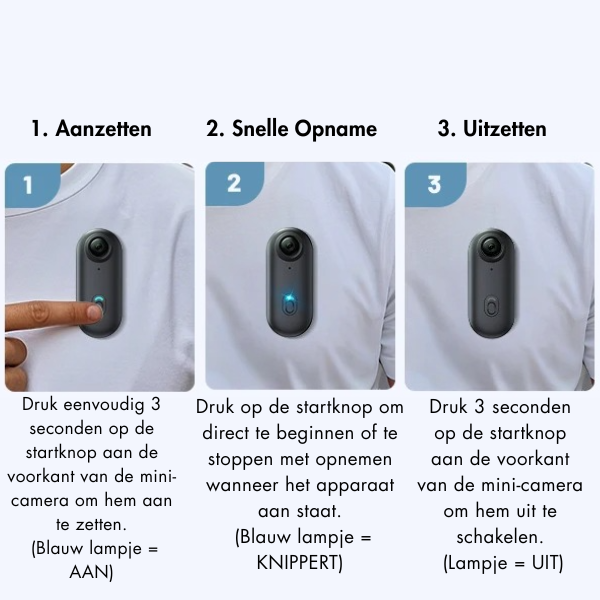 1. Aanzetten

1

Druk eenvoudig 3 seconden op de startknop aan de voorkant van de mini-camera om hem aan te zetten.
(Blauw lampje = AAN)

2. Snelle Opname

2

Druk op de startknop om direct te beginnen of te stoppen met opnemen wanneer het apparaat aan staat.
(Blauw lampje = KNIPPERT)

3. Uitzetten

3

Druk 3 seconden op de startknop aan de voorkant van de mini-camera om hem uit te schakelen.
(Lampje = UIT)